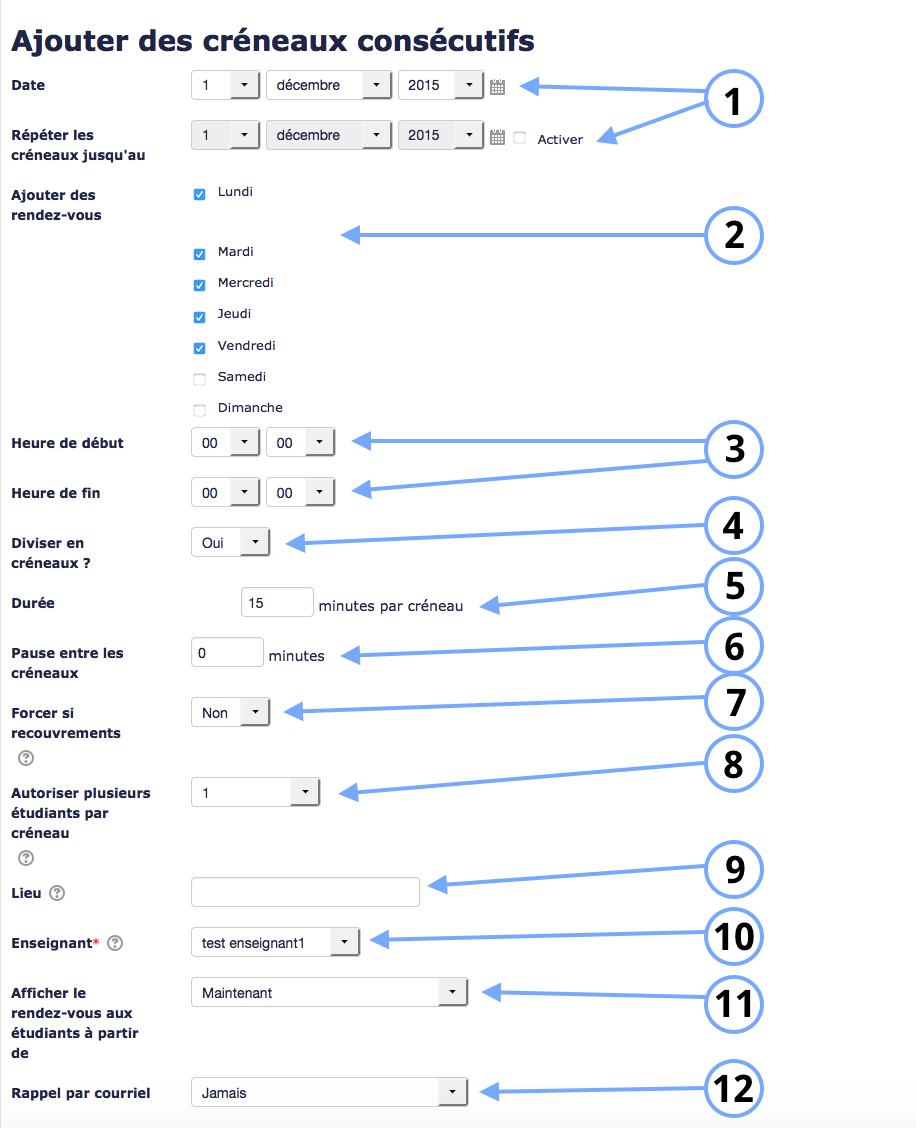 Ajouter des créneaux consécutifs

Date 1 décembre 2015

1

Répéter les créneaux jusqu'au 1 décembre 2015 Activer

Ajouter des rendez-vous Lundi

2

Mardi

Mercredi

Jeudi

Vendredi

Samedi

Dimanche

Heure de début 00 00

3

Heure de fin 00 00

Diviser en créneaux ? Oui

4

Durée 15 minutes par créneau

5

Pause entre les créneaux 0 minutes

6

Forcer si recouvrements Non

7

Autoriser plusieurs étudiants par créneau 1

8

Lieu

9

Enseignant* test enseignant1

10

Afficher le rendez-vous aux étudiants à partir de Maintenant

11

Rappel par courriel Jamais

12