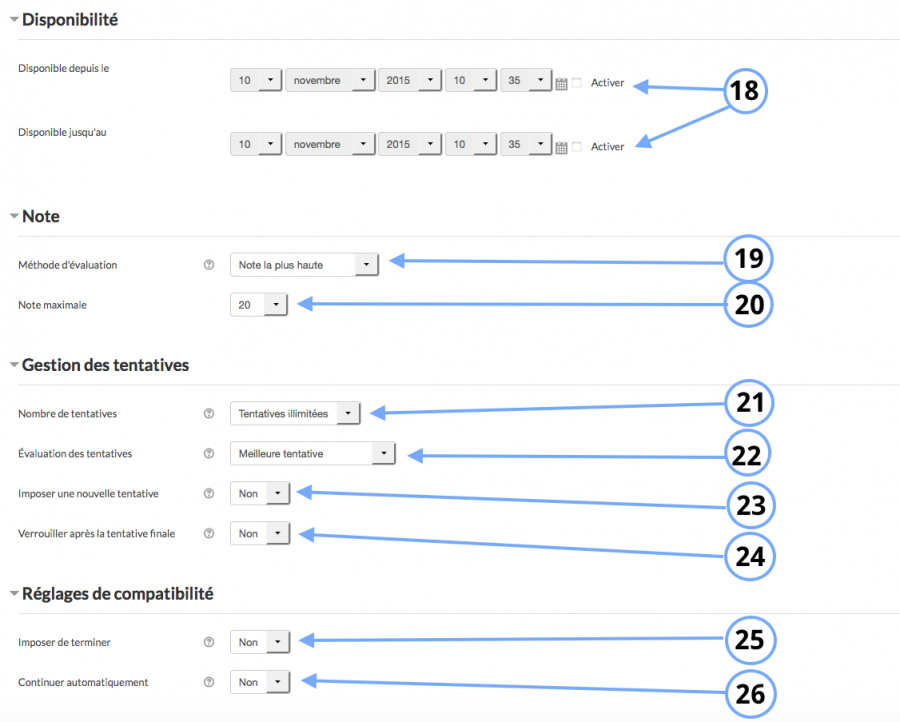 Disponibilité

Disponible depuis le
10 novembre 2015 10 35 Activer

18

Disponible jusqu'au
10 novembre 2015 10 35 Activer

Note

Méthode d'évaluation
Note la plus haute

19

Note maximale
20

20

Gestion des tentatives

Nombre de tentatives
Tentatives illimitées

21

Évaluation des tentatives
Meilleure tentative

22

Imposer une nouvelle tentative
Non

23

Verrouiller après la tentative finale
Non

24

Réglages de compatibilité

Imposer de terminer
Non

25

Continuer automatiquement
Non

26